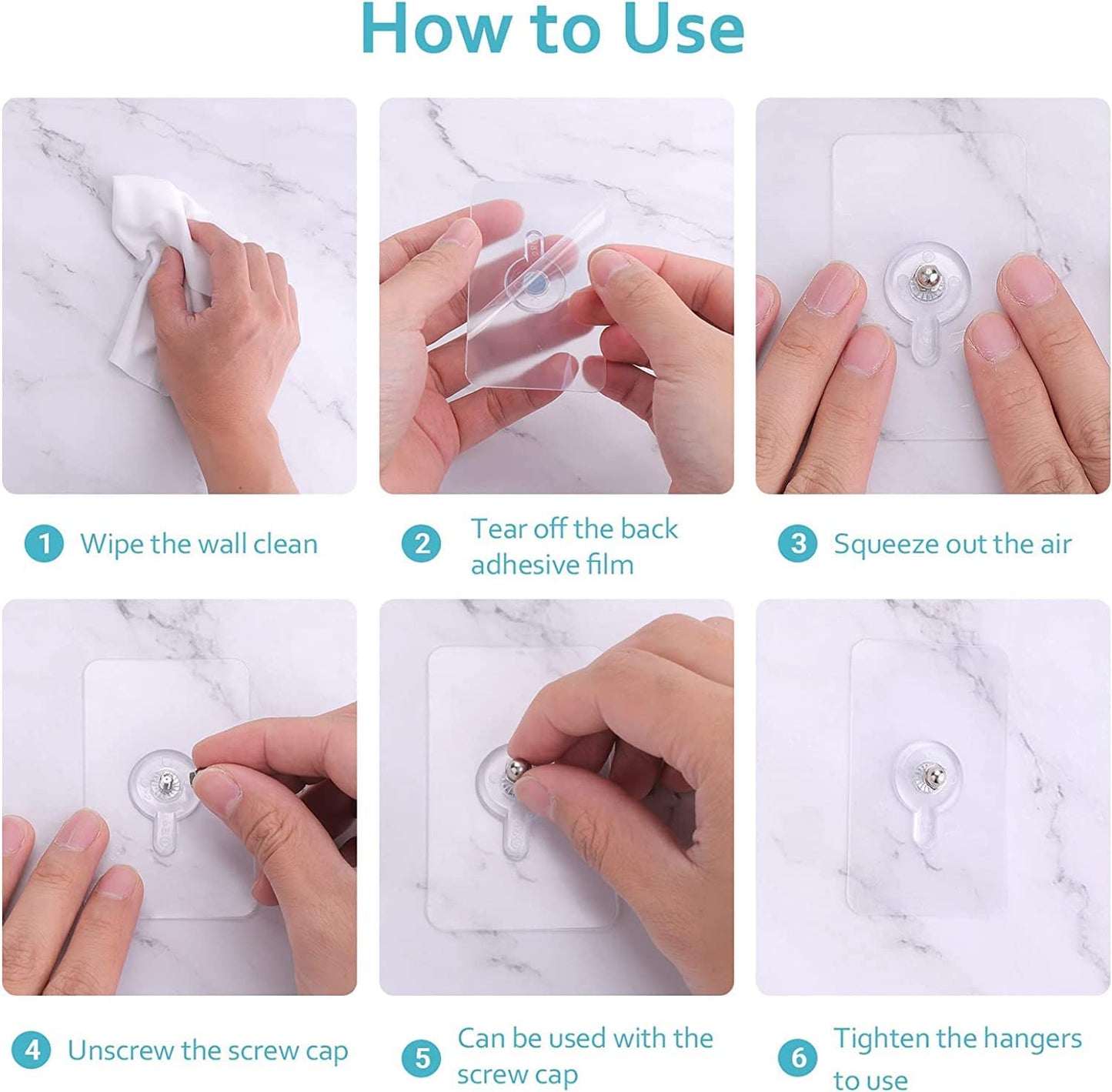 How to Use

1 Wipe the wall clean

2 Tear off the back adhesive film

3 Squeeze out the air

4 Unscrew the screw cap

5 Can be used with the screw cap

6 Tighten the hangers to use